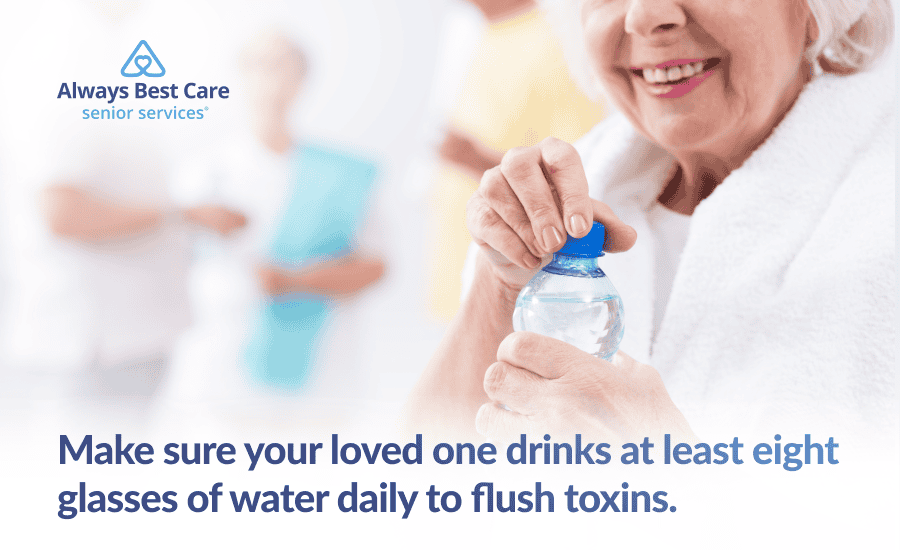 Always Best Care
senior services®

Make sure your loved one drinks at least eight glasses of water daily to flush toxins.